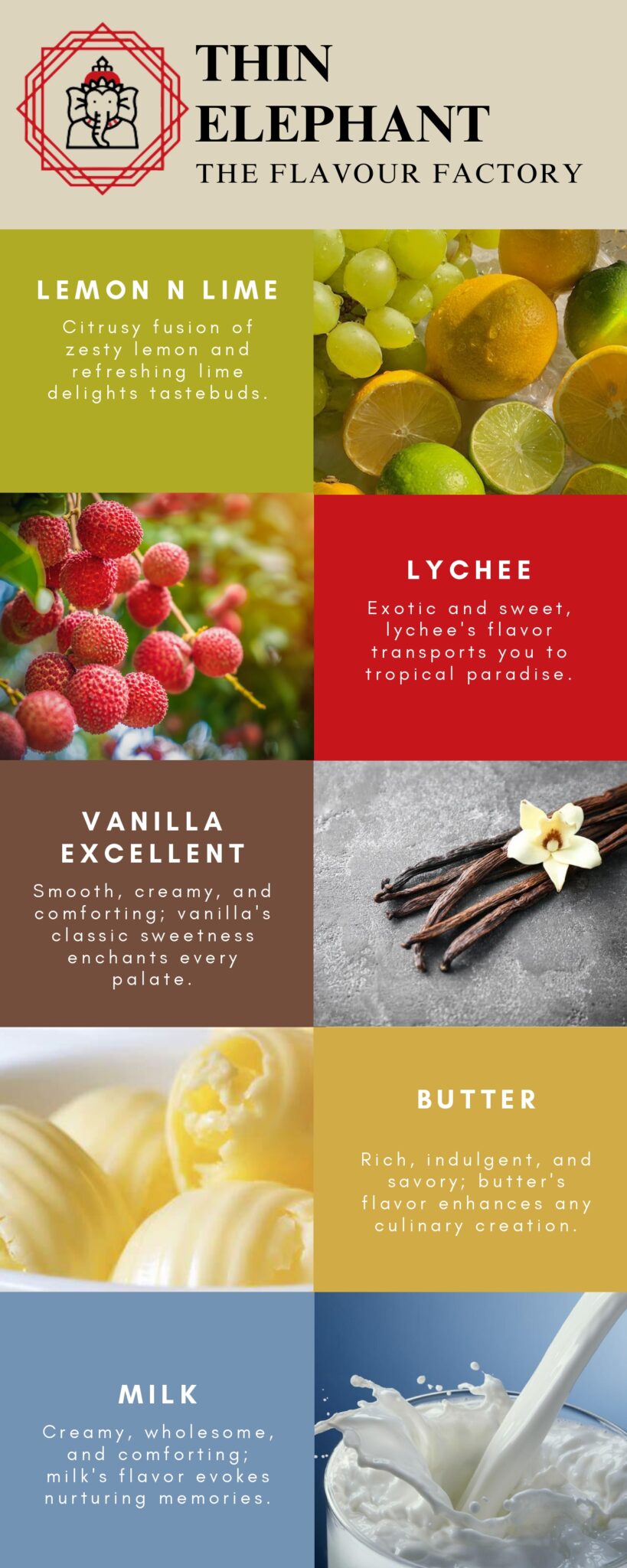 THIN ELEPHANT
THE FLAVOUR FACTORY

LEMON N LIME

Citrusy fusion of zesty lemon and refreshing lime delights tastebuds.

LYCHEE

Exotic and sweet, lychee's flavor transports you to tropical paradise.

VANILLA EXCELLENT

Smooth, creamy, and comforting; vanilla's classic sweetness enchants every palate.

BUTTER

Rich, indulgent, and savory; butter's flavor enhances any culinary creation.

MILK

Creamy, wholesome, and comforting; milk's flavor evokes nurturing memories.