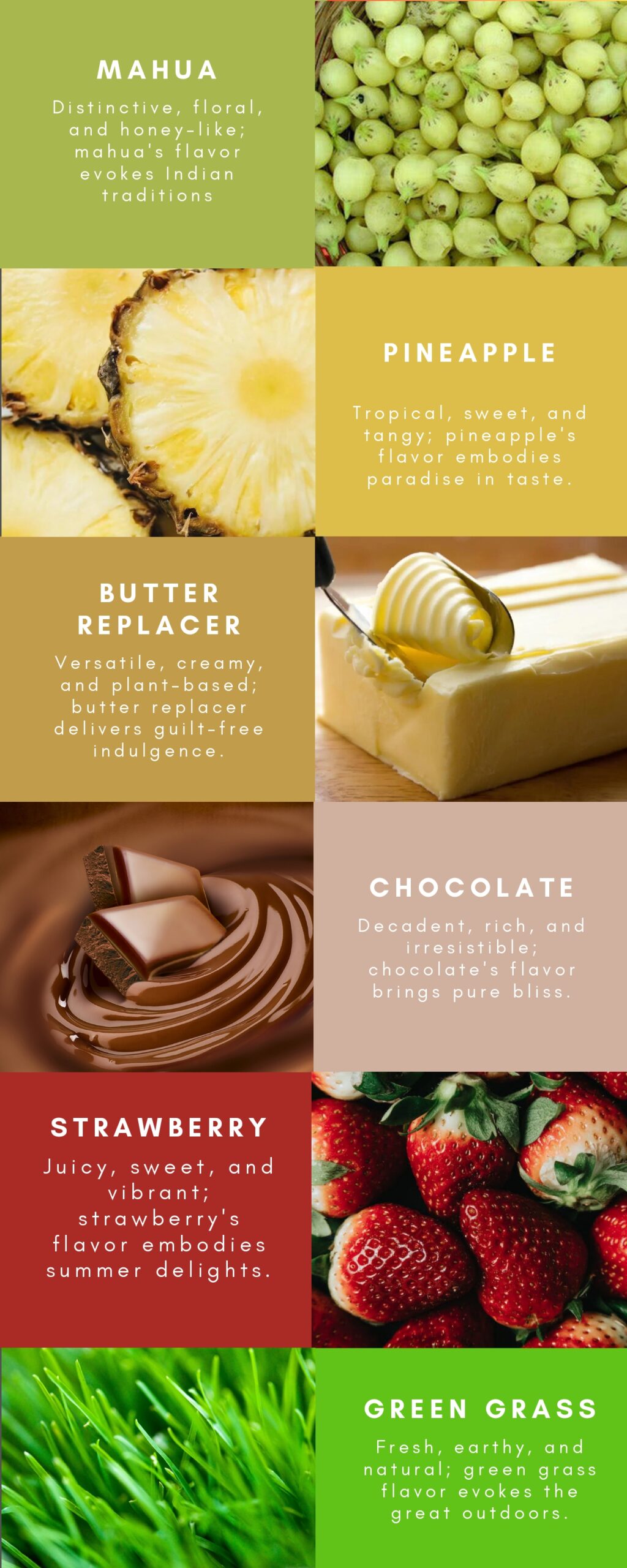 MAHUA

Distinctive, floral, and honey-like; mahua's flavor evokes Indian traditions

PINEAPPLE

Tropical, sweet, and tangy; pineapple's flavor embodies paradise in taste.

BUTTER REPLACER

Versatile, creamy, and plant-based; butter replacer delivers guilt-free indulgence.

CHOCOLATE

Decadent, rich, and irresistible; chocolate's flavor brings pure bliss.

STRAWBERRY

Juicy, sweet, and vibrant; strawberry's flavor embodies summer delights.

GREEN GRASS

Fresh, earthy, and natural; green grass flavor evokes the great outdoors.