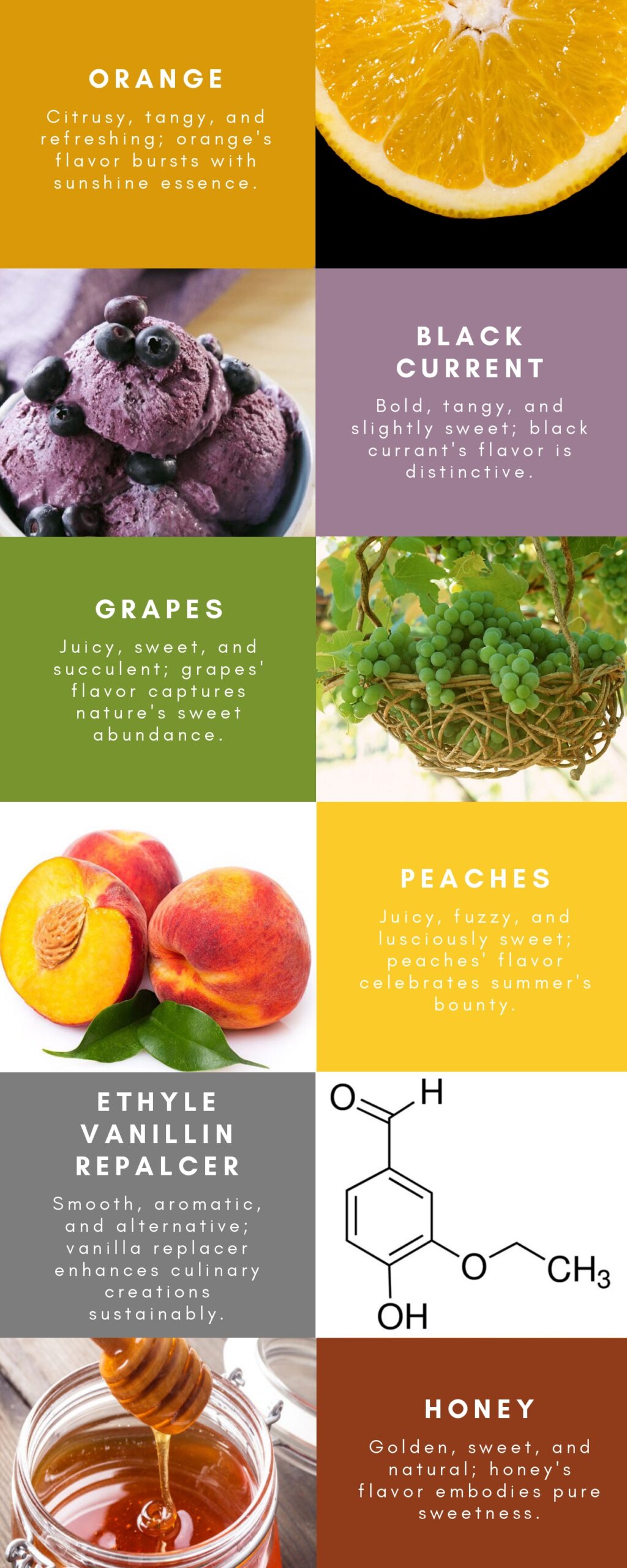 ORANGE

Citrusy, tangy, and refreshing; orange's flavor bursts with sunshine essence.

BLACK CURRENT

Bold, tangy, and slightly sweet; black currant's flavor is distinctive.

GRAPES

Juicy, sweet, and succulent; grapes' flavor captures nature's sweet abundance.

PEACHES

Juicy, fuzzy, and lusciously sweet; peaches' flavor celebrates summer's bounty.

ETHYLE VANILLIN REPALCER

Smooth, aromatic, and alternative; vanilla replacer enhances culinary creations sustainably.

O H O $CH_3$ OH

HONEY

Golden, sweet, and natural; honey's flavor embodies pure sweetness.