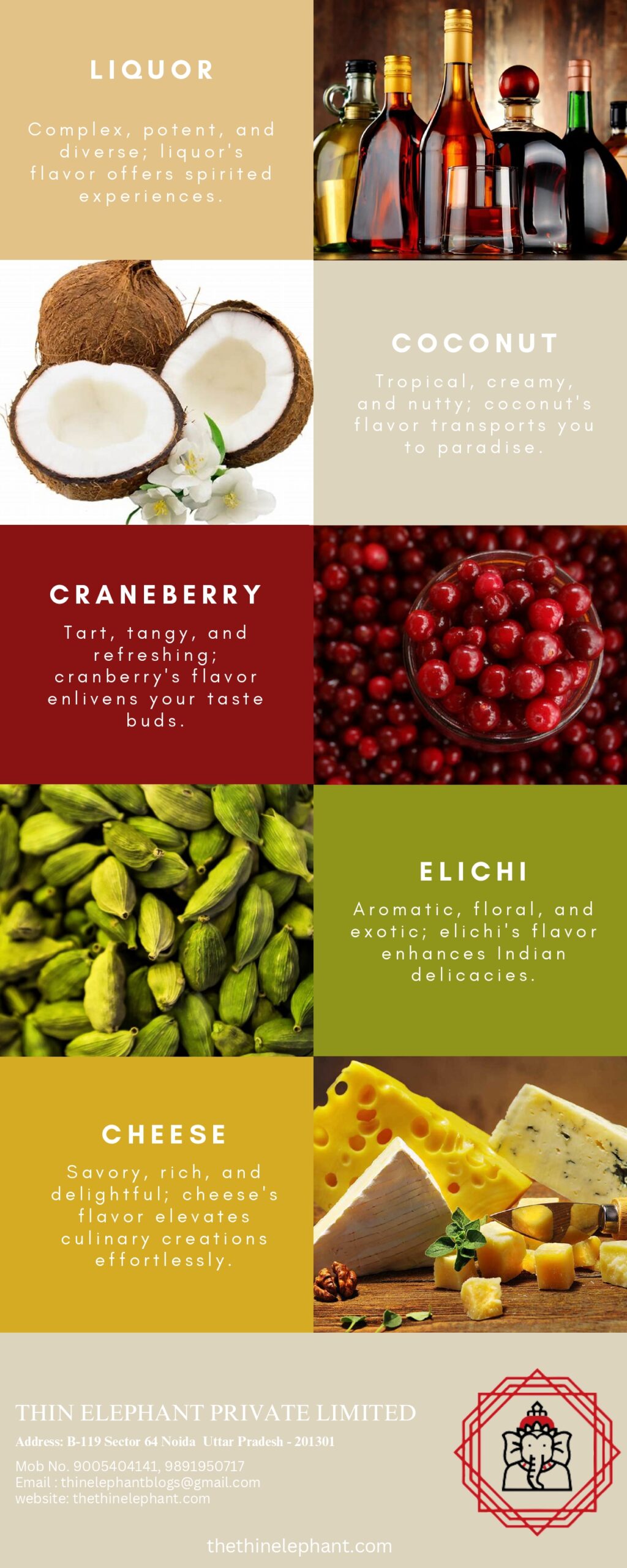 LIQUOR

Complex, potent, and diverse; liquor's flavor offers spirited experiences.

COCONUT

Tropical, creamy, and nutty; coconut's flavor transports you to paradise.

CRANEBERRY

Tart, tangy, and refreshing; cranberry's flavor enlivens your taste buds.

ELICHI

Aromatic, floral, and exotic; elichi's flavor enhances Indian delicacies.

CHEESE

Savory, rich, and delightful; cheese's flavor elevates culinary creations effortlessly.

THIN ELEPHANT PRIVATE LIMITED

Address: B-119 Sector 64 Noida Uttar Pradesh - 201301

Mob No. 9005404141, 9891950717
Email : thinelephantblogs@gmail.com
website: thethinelephant.com

thethinelephant.com